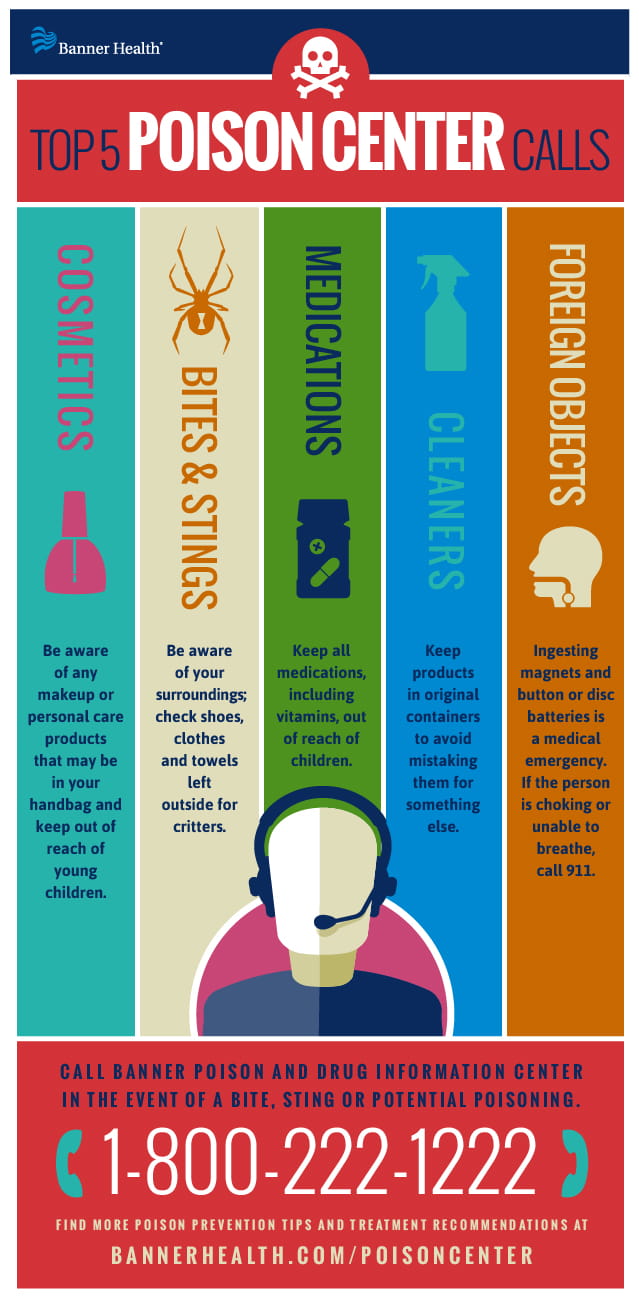 Banner Health

TOP 5 POISON CENTER CALLS

COSMETICS

Be aware of any makeup or personal care products that may be in your handbag and keep out of reach of young children.

BITES & STINGS

Be aware of your surroundings; check shoes, clothes and towels left outside for critters.

MEDICATIONS

Keep all medications, including vitamins, out of reach of children.

CLEANERS

Keep products in original containers to avoid mistaking them for something else.

FOREIGN OBJECTS

Ingesting magnets and button or disc batteries is a medical emergency. If the person is choking or unable to breathe, call 911.

CALL BANNER POISON AND DRUG INFORMATION CENTER IN THE EVENT OF A BITE, STING OR POTENTIAL POISONING.

1-800-222-1222

FIND MORE POISON PREVENTION TIPS AND TREATMENT RECOMMENDATIONS AT

BANNERHEALTH.COM/POISONCENTER